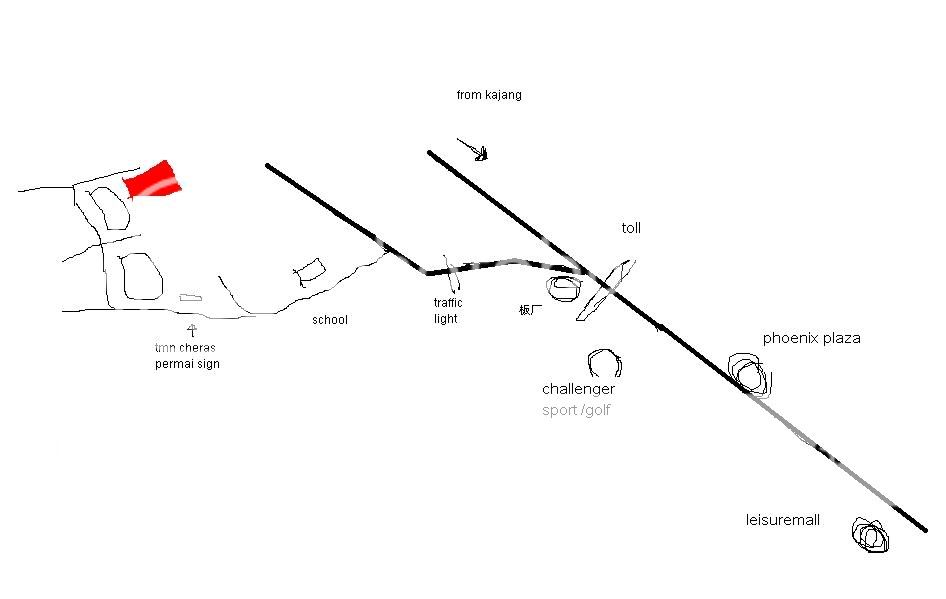 from kajang

toll

traffic light

板厂

school

tmn cheras permai sign

phoenix plaza

challenger
sport /golf

leisuremall